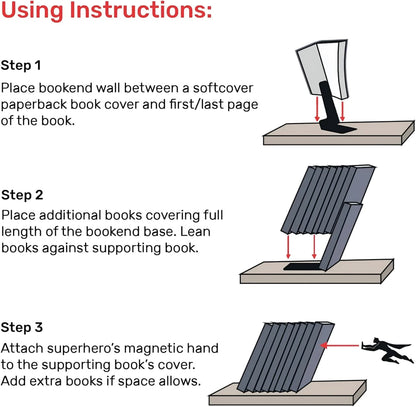 Using Instructions:

Step 1

Place bookend wall between a softcover paperback book cover and first/last page of the book.

Step 2

Place additional books covering full length of the bookend base. Lean books against supporting book.

Step 3

Attach superhero's magnetic hand to the supporting book's cover. Add extra books if space allows.